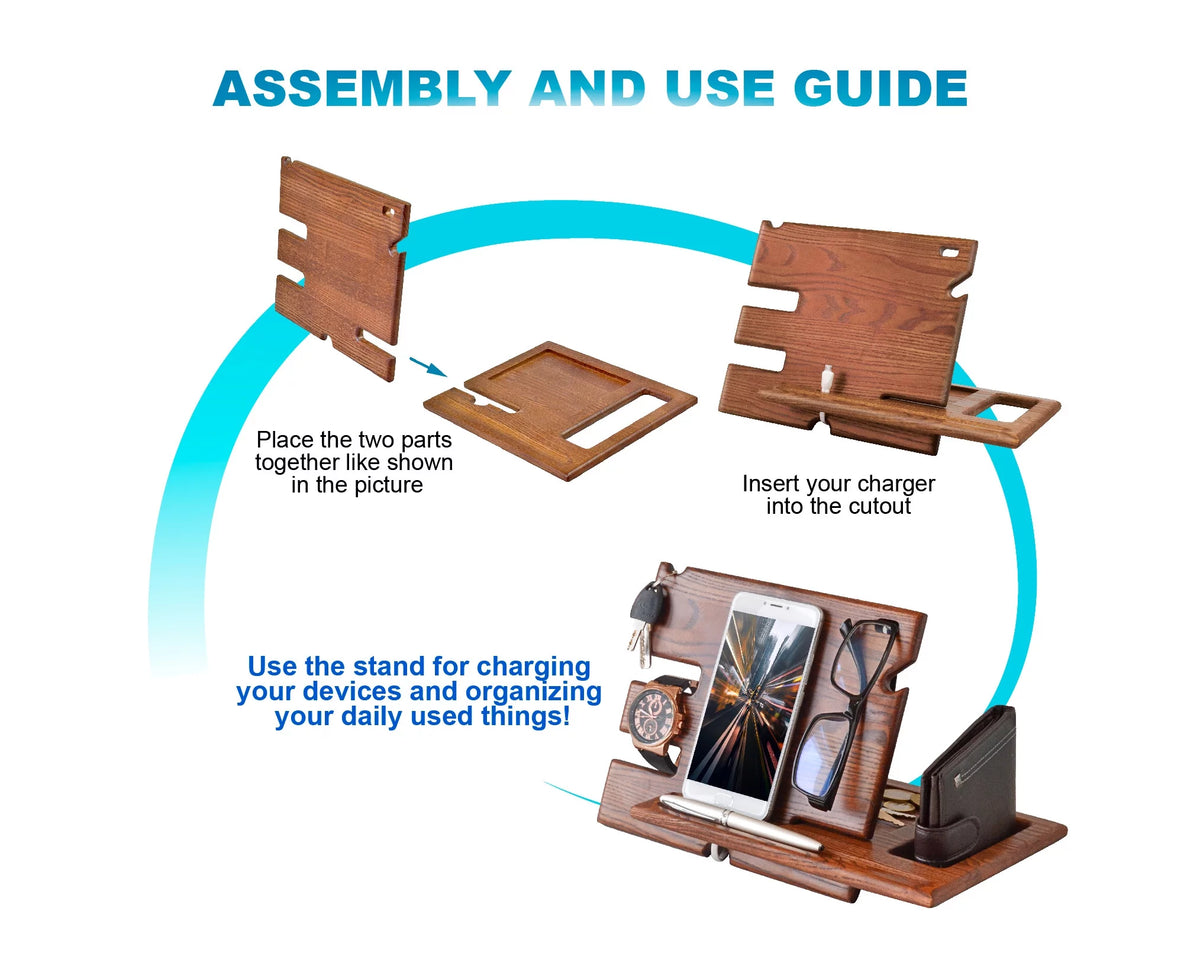 ASSEMBLY AND USE GUIDE

Place the two parts together like shown in the picture

Insert your charger into the cutout

Use the stand for charging your devices and organizing your daily used things!